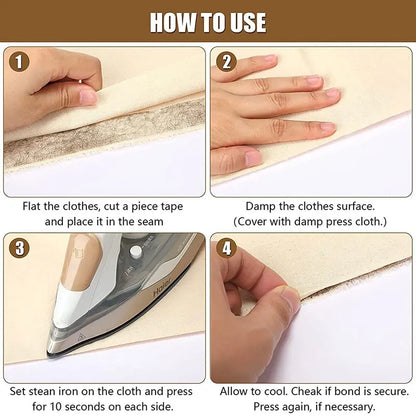 HOW TO USE

1

Flat the clothes, cut a piece tape and place it in the seam

2

Damp the clothes surface. (Cover with damp press cloth.)

3

Haier

Set stean iron on the cloth and press for 10 seconds on each side.

4

Allow to cool. Cheak if bond is secure. Press again, if necessary.