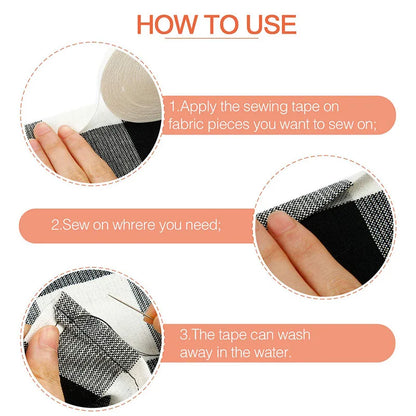 HOW TO USE

1.Apply the sewing tape on fabric pieces you want to sew on;

2.Sew on whrere you need;

3.The tape can wash away in the water.