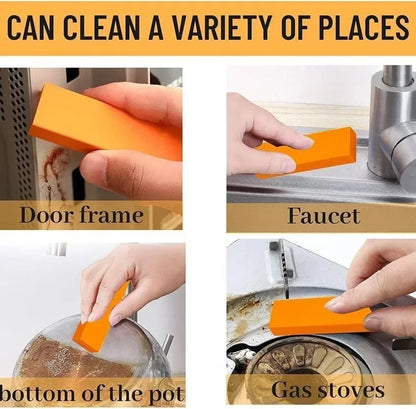 CAN CLEAN A VARIETY OF PLACES

Door frame

Faucet

bottom of the pot

Gas stoves